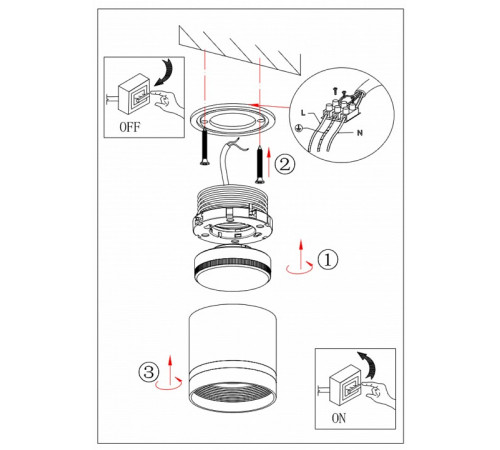 OFF

L

N

②

①

③

ON