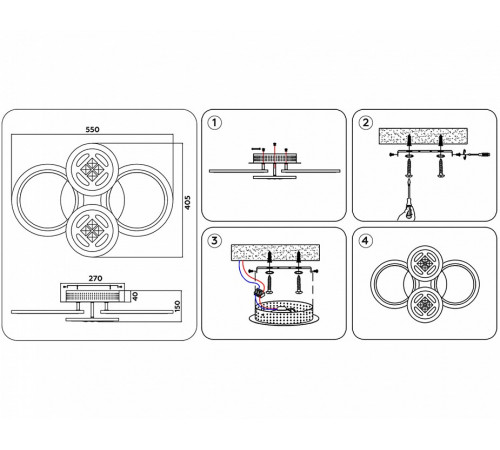 550

405

270

40

150

1

2

3

4