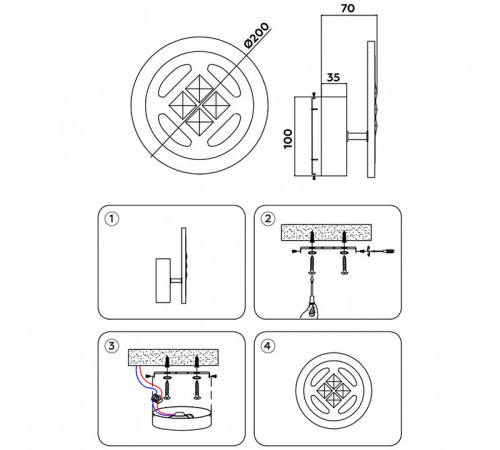 Ø200

70

35

100

1

2

3

4