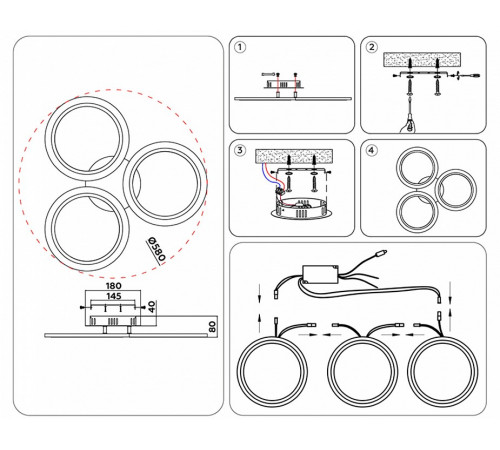 Ø580

180

145

40

80

1

2

3

4