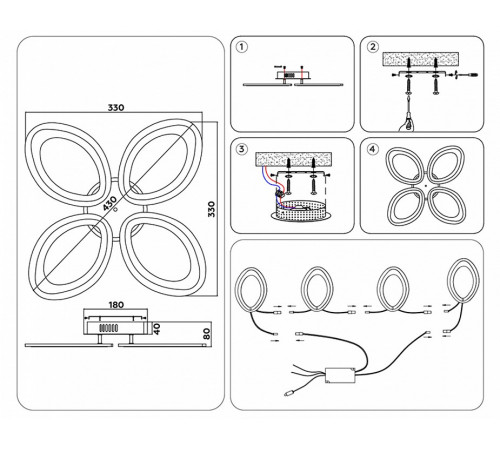 330
430
330
180
40
80
1
2
3
4