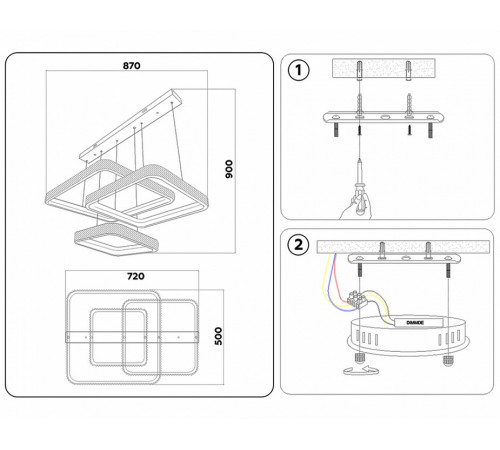 870

900

720

500

1

2

DIMMDE