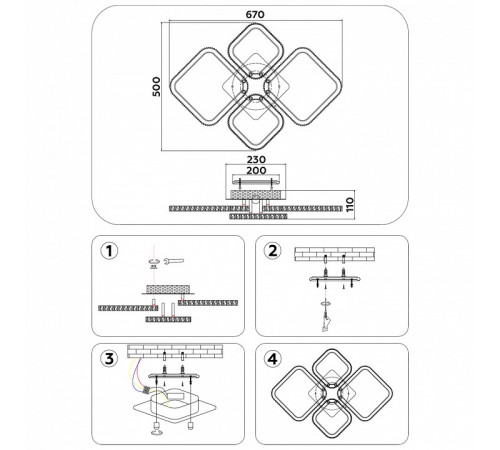 670
500
230
200
110
1
2
3
4