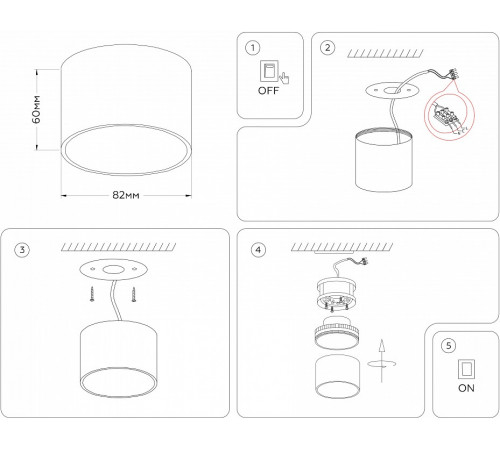 60мм
82мм
1
OFF
2
3
4
5
ON