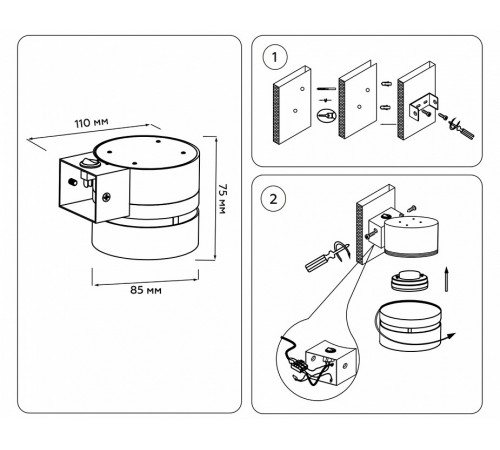 110 мм

75 мм

85 мм

1

2