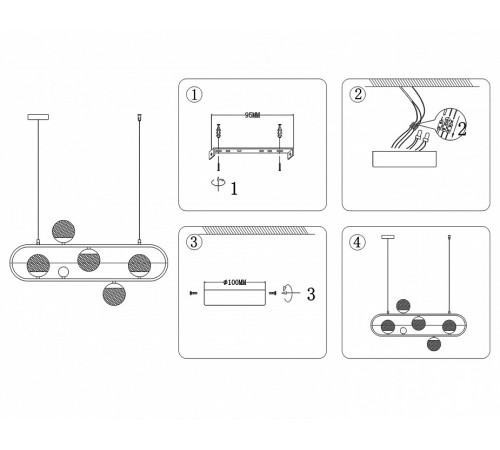 ①
95MM
1

②
2

③
ø100MM
3

④