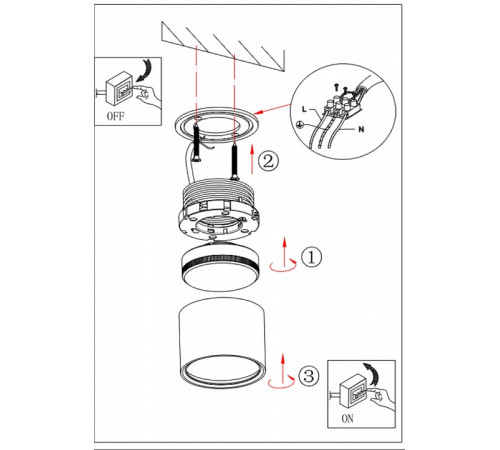 OFF

L

N

②

①

③

ON