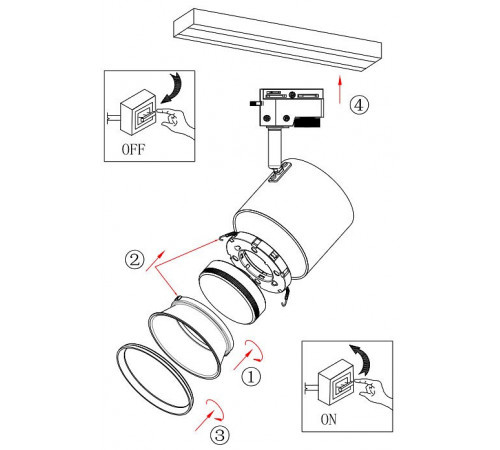 OFF

④

②

①

③

ON