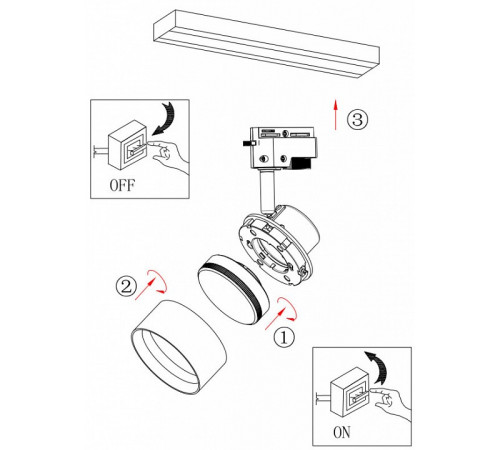 ③

OFF

②

①

ON