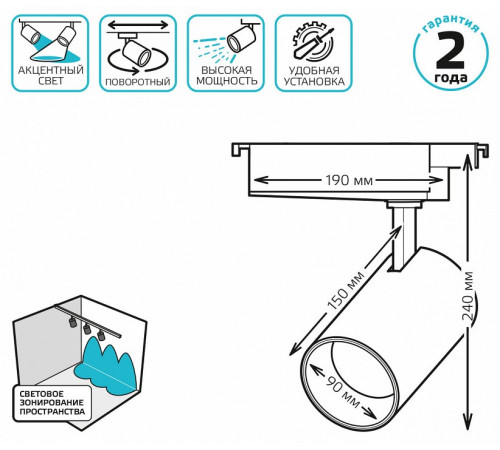 АКЦЕНТНЫЙ СВЕТ

ПОВОРОТНЫЙ

ВЫСОКАЯ МОЩНОСТЬ

УДОБНАЯ УСТАНОВКА

гарантия
2
года

190 мм

150 мм

240 мм

90 мм

СВЕТОВОЕ ЗОНИРОВАНИЕ ПРОСТРАНСТВА