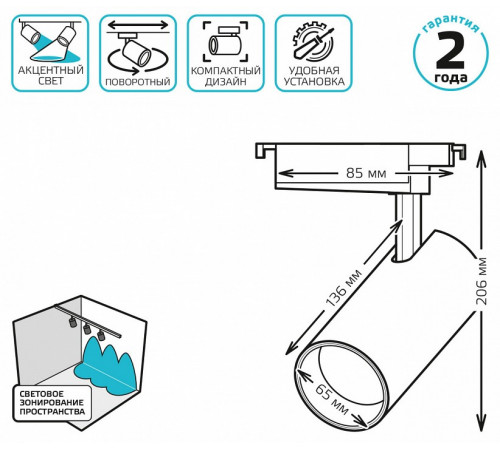 АКЦЕНТНЫЙ СВЕТ

ПОВОРОТНЫЙ

КОМПАКТНЫЙ ДИЗАЙН

УДОБНАЯ УСТАНОВКА

гарантия
2
года

85 мм

136 мм

206 мм

65 мм

СВЕТОВОЕ ЗОНИРОВАНИЕ ПРОСТРАНСТВА